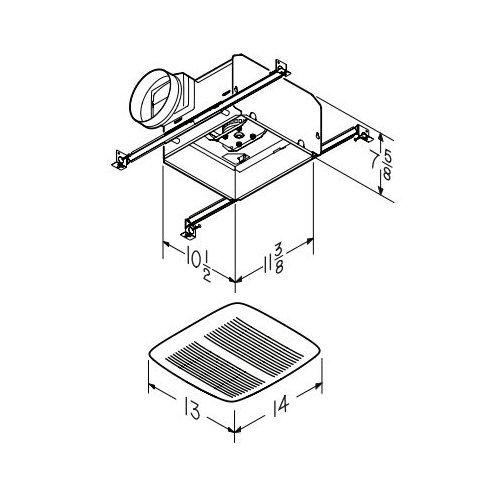 $7\frac{5}{8}$

$10\frac{1}{2}$

$11\frac{3}{8}$

13

14